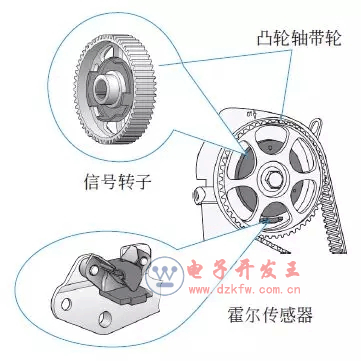 凸轮轴带轮

信号转子

电子开发王
www.dzkfw.com.cn

霍尔传感器