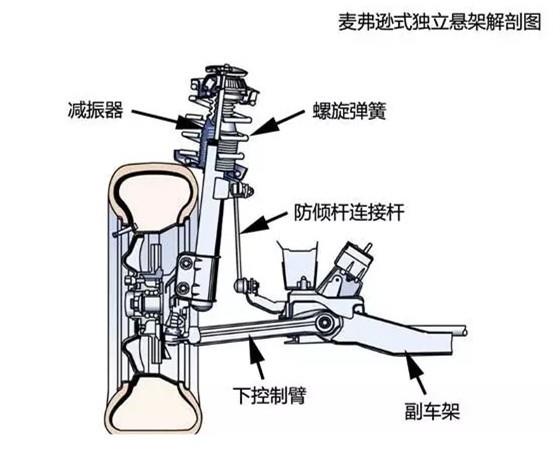 麦弗逊式独立悬架解剖图

减振器

螺旋弹簧

防倾杆连接杆

下控制臂

副车架