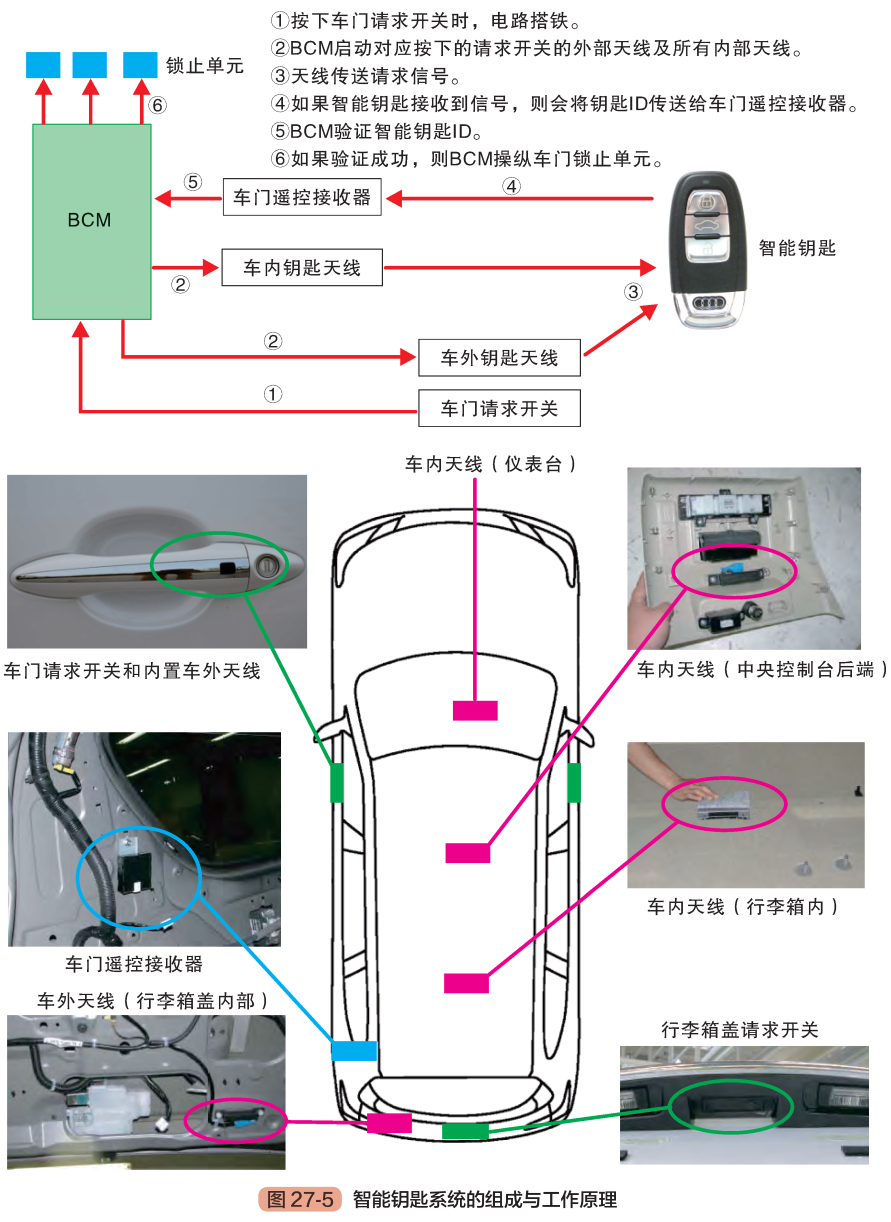 ①按下车门请求开关时，电路搭铁。
②BCM启动对应按下的请求开关的外部天线及所有内部天线。
③天线传送请求信号。
④如果智能钥匙接收到信号，则会将钥匙ID传送给车门遥控接收器。
⑤BCM验证智能钥匙ID。
⑥如果验证成功，则BCM操纵车门锁止单元。

锁止单元
⑥
BCM
⑤
车门遥控接收器
④
智能钥匙
②
车内钥匙天线
③
②
车外钥匙天线
①
车门请求开关

车内天线（仪表台）
车门请求开关和内置车外天线
车内天线（中央控制台后端）
车内天线（行李箱内）
车门遥控接收器
车外天线（行李箱盖内部）
行李箱盖请求开关

图 27-5 智能钥匙系统的组成与工作原理