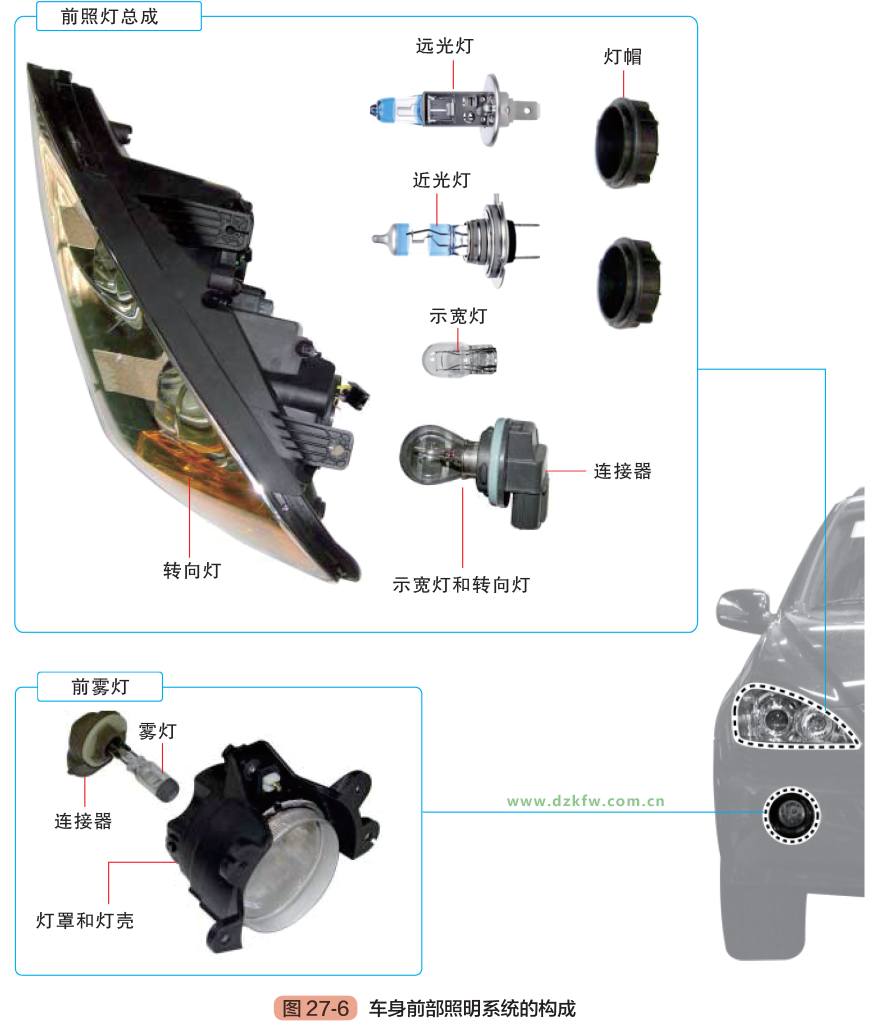 前照灯总成

远光灯

灯帽

近光灯

示宽灯

连接器

转向灯

示宽灯和转向灯

前雾灯

雾灯

连接器

灯罩和灯壳

www.dzkfw.com.cn

图 27-6 车身前部照明系统的构成