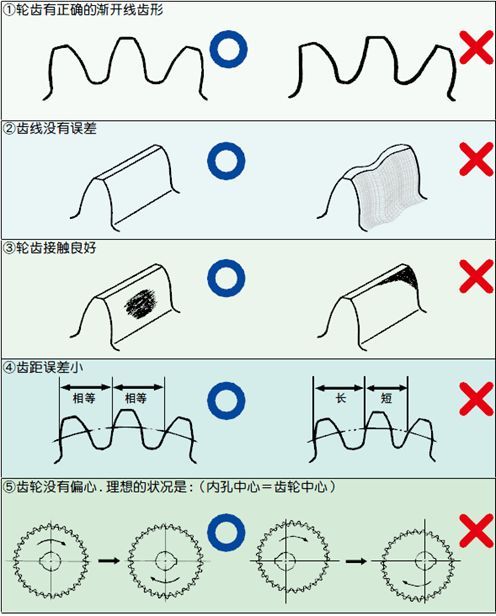 ①轮齿有正确的渐开线齿形

②齿线没有误差

③轮齿接触良好

④齿距误差小

相等 相等

长 短

⑤齿轮没有偏心．理想的状况是：（内孔中心＝齿轮中心）