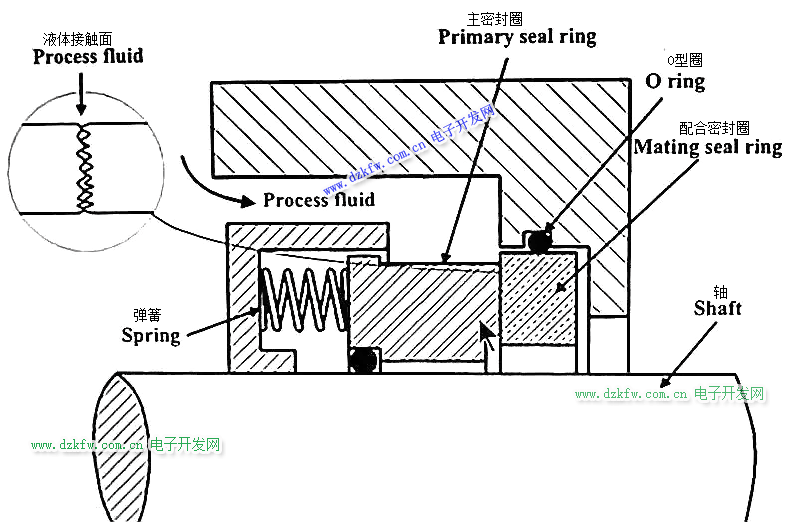 液体接触面
Process fluid

主密封圈
Primary seal ring

O型圈
O ring

配合密封圈
Mating seal ring

www.dzkfw.com.cn 电子开发网

Process fluid

弹簧
Spring

轴
Shaft

www.dzkfw.com.cn 电子开发网

www.dzkfw.com.cn 电子开发网