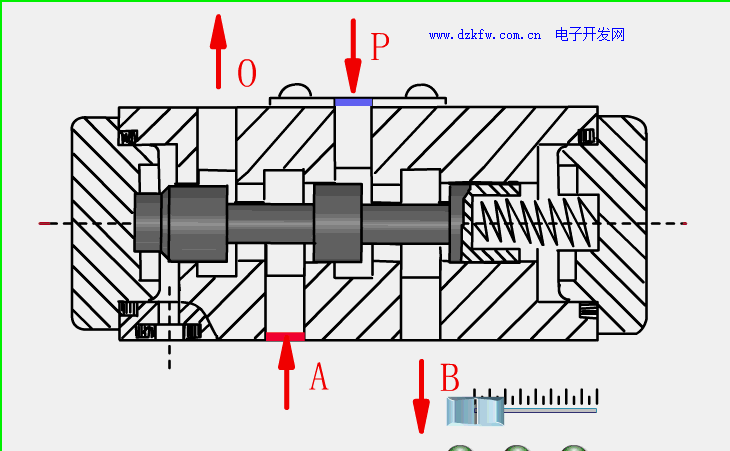 O

P

www.dzkfw.com.cn 电子开发网

A

B