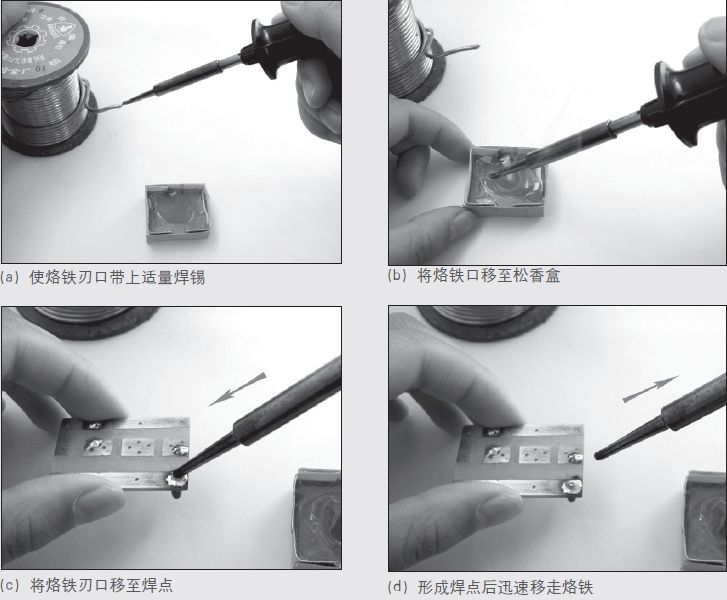 (a) 使烙铁刃口带上适量焊锡

(b) 将烙铁口移至松香盒

(c) 将烙铁刃口移至焊点

(d) 形成焊点后迅速移走烙铁