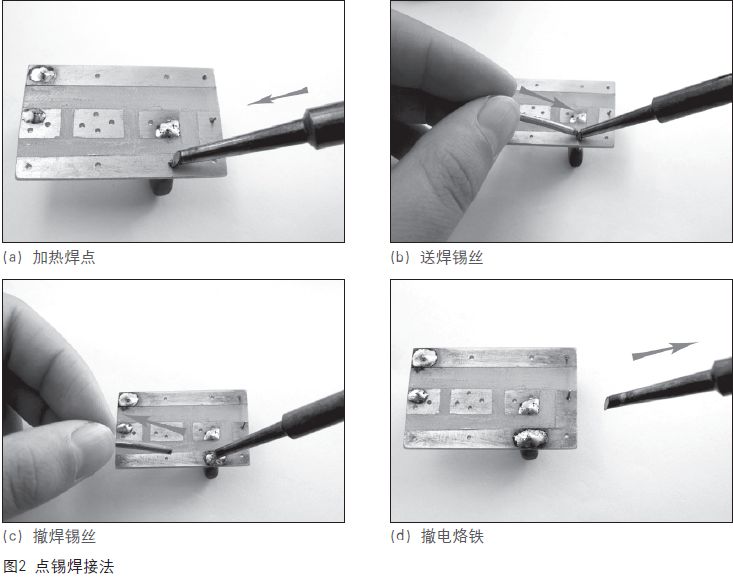 (a) 加热焊点

(b) 送焊锡丝

(c) 撤焊锡丝

(d) 撤电烙铁

图2 点锡焊接法