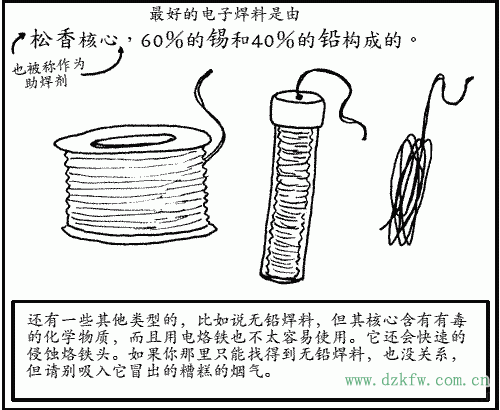 最好的电子焊料是由

松香核心，60%的锡和40%的铅构成的。

也被称作为助焊剂

还有一些其他类型的，比如说无铅焊料，但其核心含有有毒的化学物质，而且用电烙铁也不太容易使用。它还会快速的侵蚀烙铁头。如果你那里只能找得到无铅焊料，也没关系，但请别吸入它冒出的糟糕的烟气。

www.dzkfw.com.cn