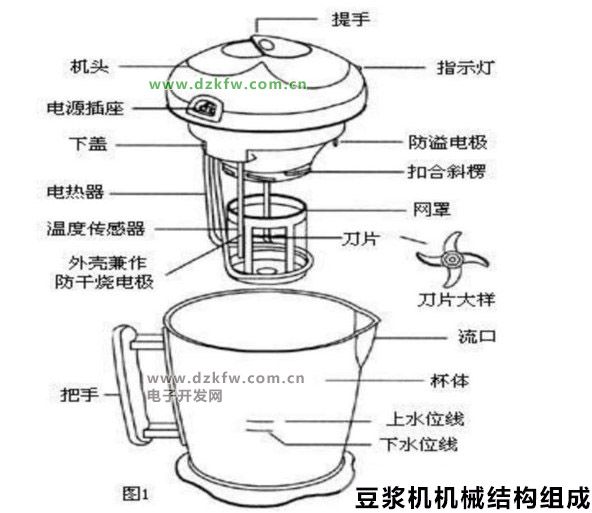 提手
机头
指示灯
www.dzkfw.com.cn
电源插座
下盖
防溢电极
扣合斜楞
电热器
网罩
温度传感器
刀片
外壳兼作
防干烧电极
刀片大样
流口
www.dzkfw.com.cn
电子开发网
杯体
把手
上水位线
下水位线
图1
豆浆机机械结构组成