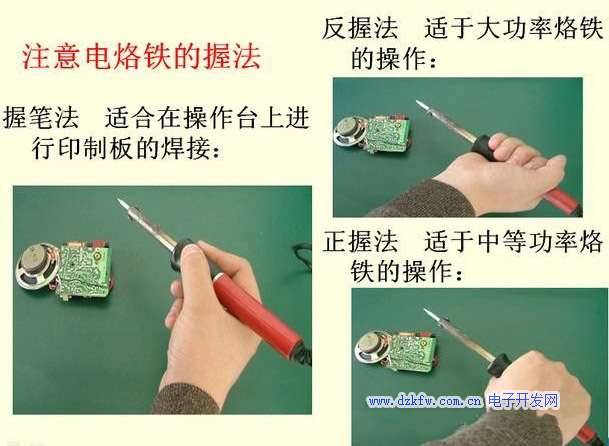 注意电烙铁的握法

握笔法 适合在操作台上进行印制板的焊接：

反握法 适于大功率烙铁的操作：

正握法 适于中等功率烙铁的操作：

www.dzkfw.com.cn 电子开发网