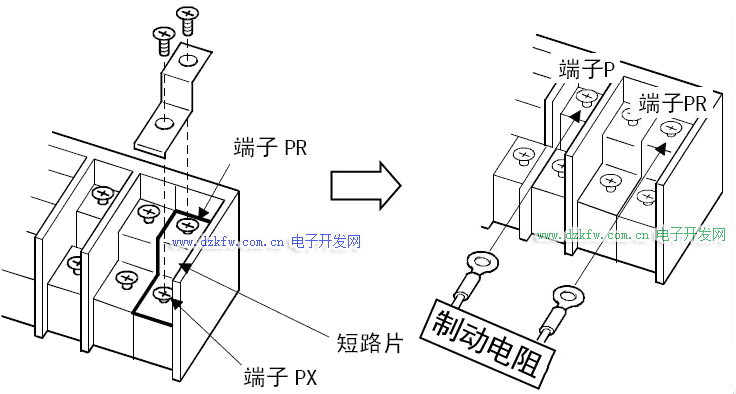 端子 PR

www.dzkfw.com.cn 电子开发网

短路片

端子 PX

端子P

端子PR

www.dzkfw.com.cn 电子开发网

制动电阻