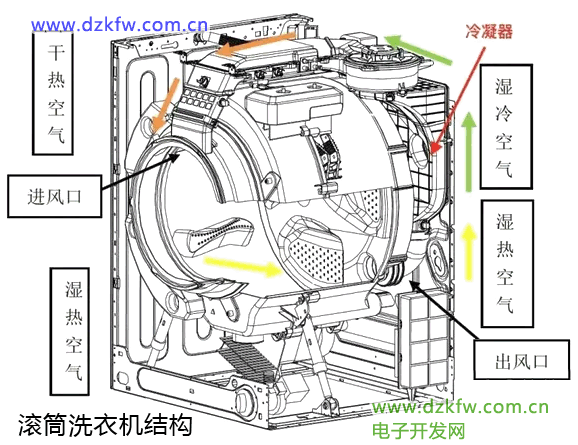 www.dzkfw.com.cn

干热空气

冷凝器

湿冷空气

进风口

湿热空气

湿热空气

出风口

滚筒洗衣机结构

www.dzkfw.com.cn
电子开发网