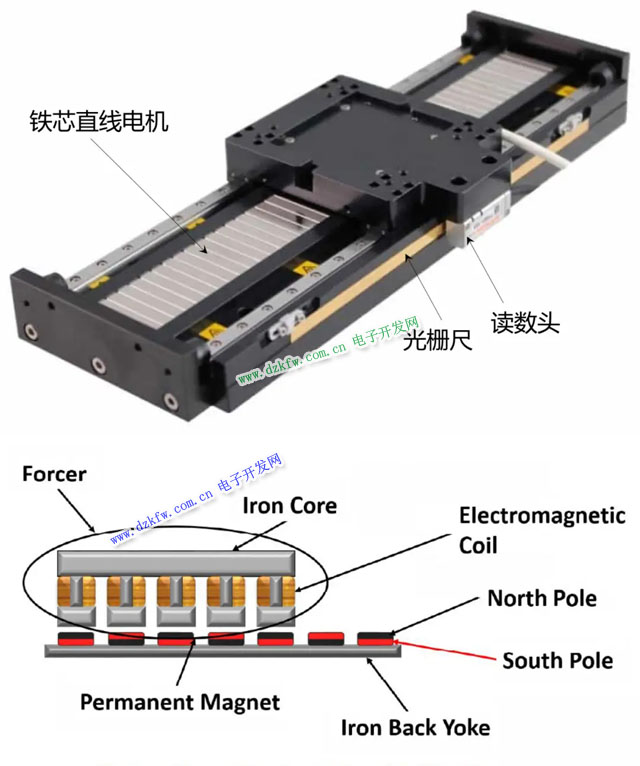 铁芯直线电机

读数头

光栅尺

www.dzkfw.com.cn 电子开发网

Forcer

www.dzkfw.com.cn 电子开发网

Iron Core

Electromagnetic Coil

North Pole

South Pole

Permanent Magnet

Iron Back Yoke